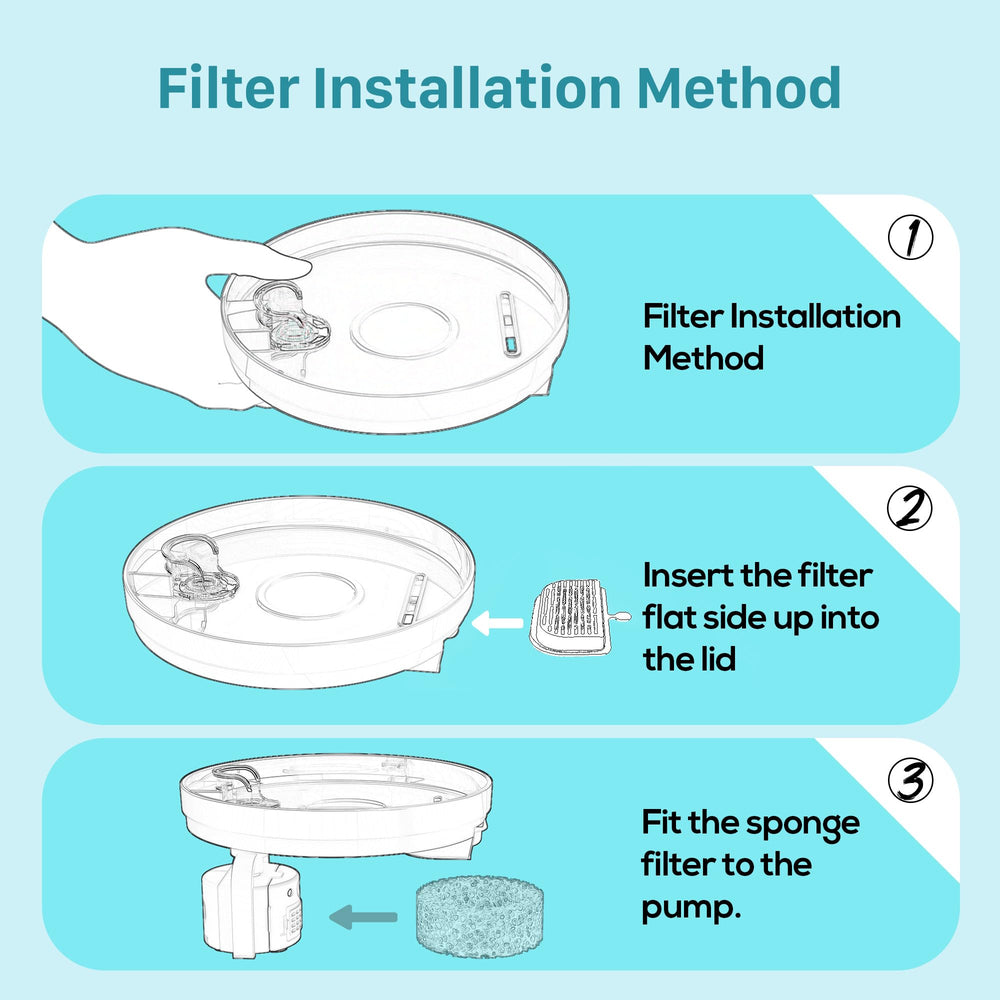 Filter Installation Method

①

Filter Installation Method

②

Insert the filter flat side up into the lid

③

Fit the sponge filter to the pump.